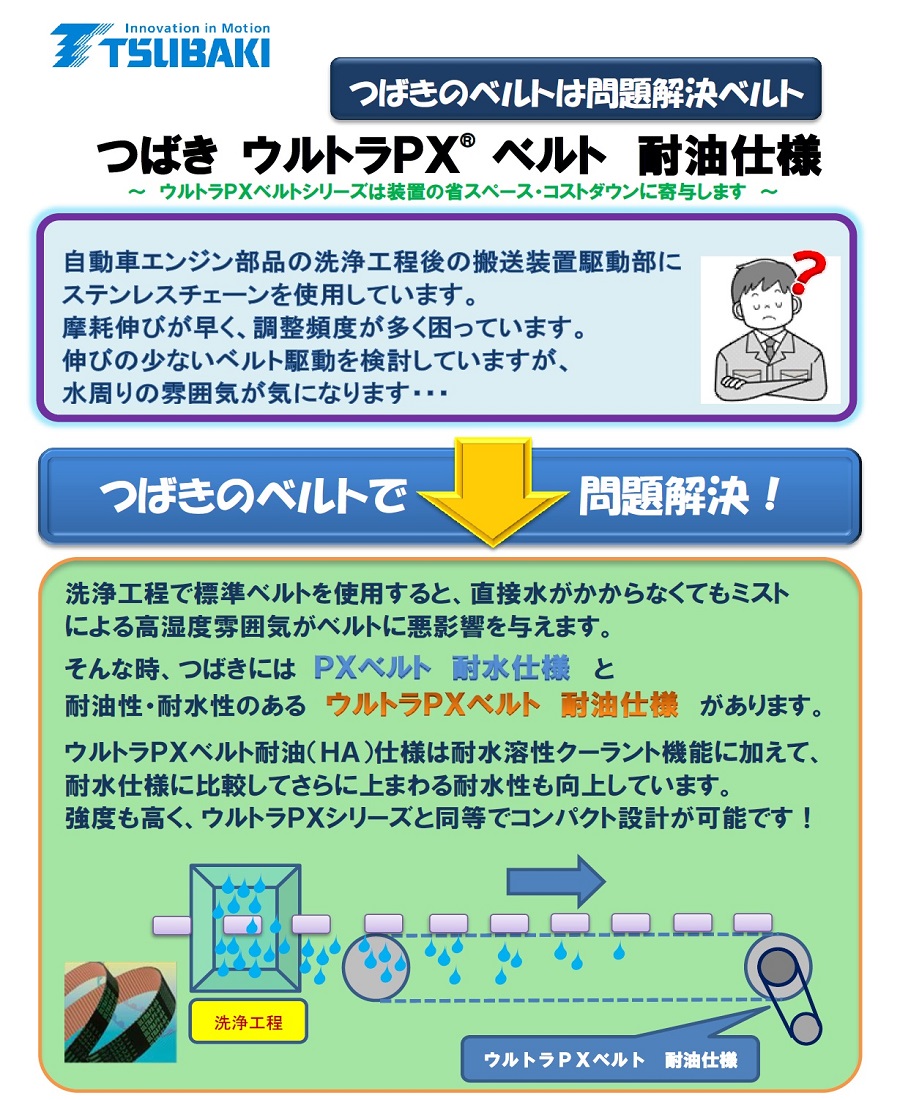 Innovation in Motion
TSUBAKI

つばきのベルトは問題解決ベルト

つばき ウルトラPX® ベルト 耐油仕様

～ ウルトラPXベルトシリーズは装置の省スペース・コストダウンに寄与します ～

自動車エンジン部品の洗浄工程後の搬送装置駆動部にステンレスチェーンを使用しています。
摩耗伸びが早く、調整頻度が多く困っています。
伸びの少ないベルト駆動を検討していますが、水周りの雰囲気が気になります・・・

?

つばきのベルトで 問題解決！

洗浄工程で標準ベルトを使用すると、直接水がかからなくてもミストによる高湿度雰囲気がベルトに悪影響を与えます。

そんな時、つばきには PXベルト 耐水仕様 と
耐油性・耐水性のある ウルトラPXベルト 耐油仕様 があります。

ウルトラPXベルト耐油（HA）仕様は耐水溶性クーラント機能に加えて、耐水仕様に比較してさらに上まわる耐水性も向上しています。
強度も高く、ウルトラPXシリーズと同等でコンパクト設計が可能です！

洗浄工程

ウルトラＰＸベルト 耐油仕様