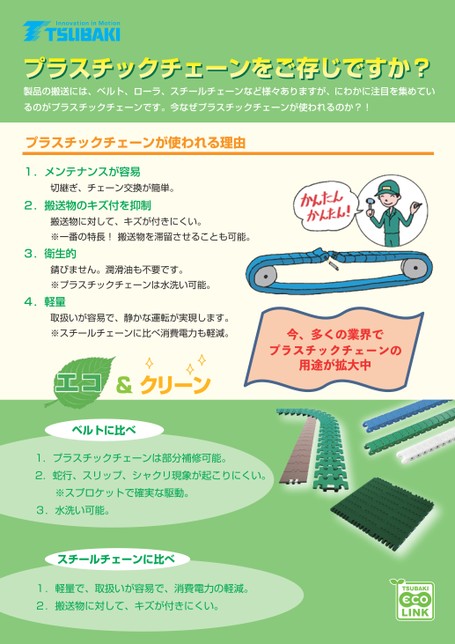 Innovation in Motion
TSUBAKI

プラスチックチェーンをご存じですか？

製品の搬送には、ベルト、ローラ、スチールチェーンなど様々ありますが、にわかに注目を集めているのがプラスチックチェーンです。今なぜプラスチックチェーンが使われるのか？！

プラスチックチェーンが使われる理由

1．メンテナンスが容易
切継ぎ、チェーン交換が簡単。

2．搬送物のキズ付を抑制
搬送物に対して、キズが付きにくい。
※一番の特長！ 搬送物を滞留させることも可能。

3．衛生的
錆びません。潤滑油も不要です。
※プラスチックチェーンは水洗い可能。

4．軽量
取扱いが容易で、静かな運転が実現します。
※スチールチェーンに比べ消費電力も軽減。

かんたん かんたん！

今、多くの業界で
プラスチックチェーンの
用途が拡大中

エコ & クリーン

ベルトに比べ

1．プラスチックチェーンは部分補修可能。
2．蛇行、スリップ、シャクリ現象が起こりにくい。
※スプロケットで確実な駆動。
3．水洗い可能。

スチールチェーンに比べ

1．軽量で、取扱いが容易で、消費電力の軽減。
2．搬送物に対して、キズが付きにくい。

TSUBAKI
ECO
LINK